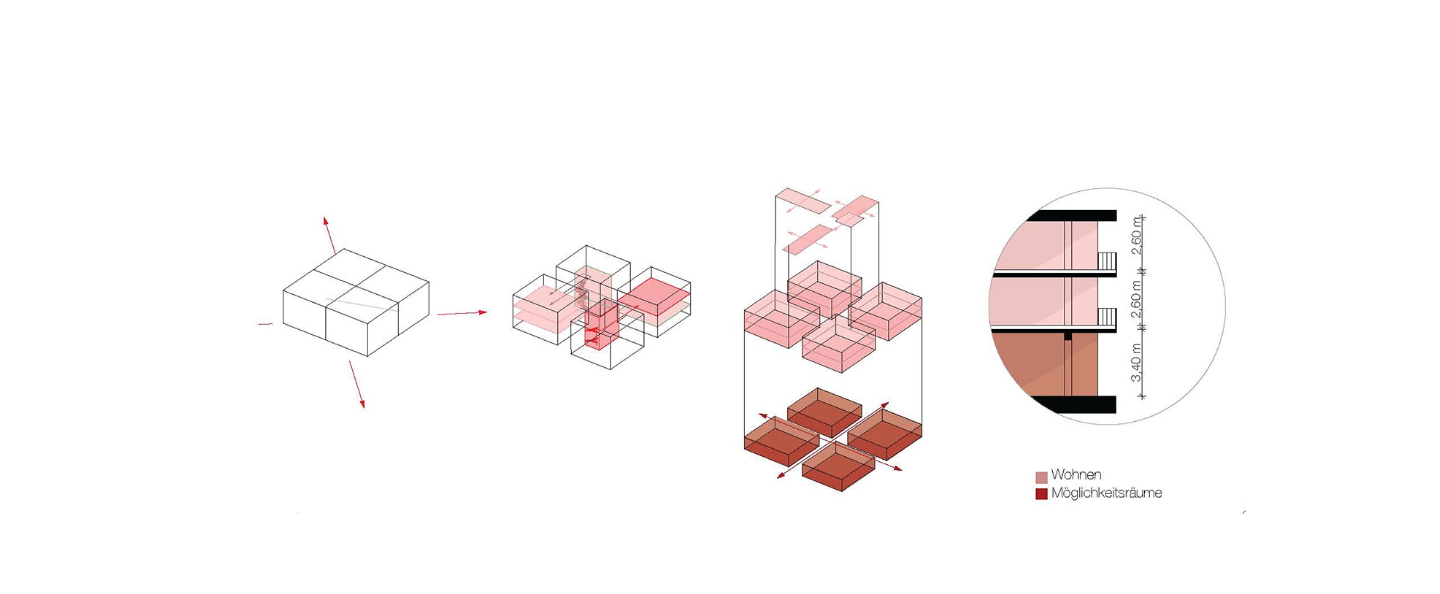 2,60 m
2,60 m
3,40 m

Wohnen
Möglichkeitsräume